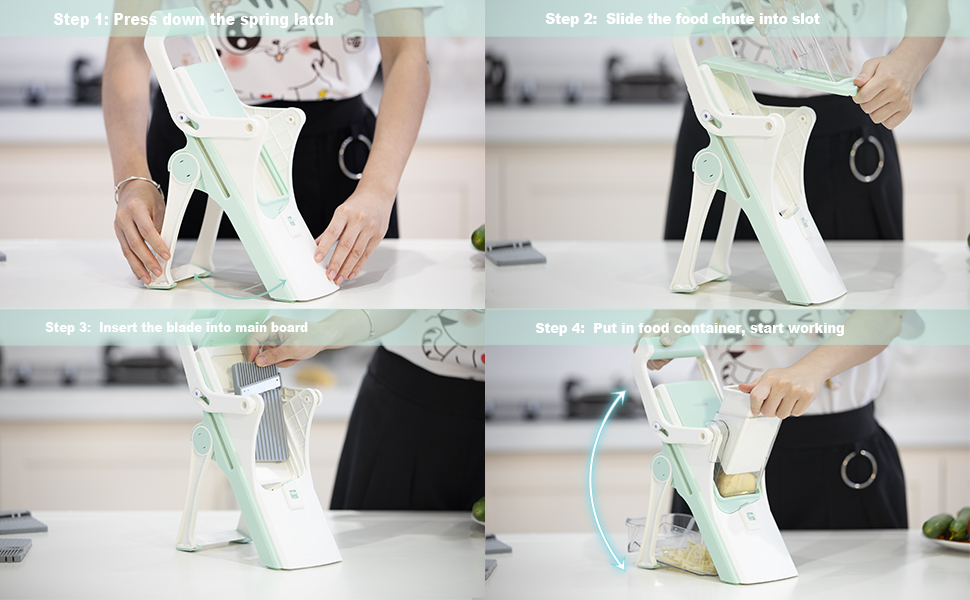 Step 1: Press down the spring latch

Step 2: Slide the food chute into slot

Step 3: Insert the blade into main board

Step 4: Put in food container, start working