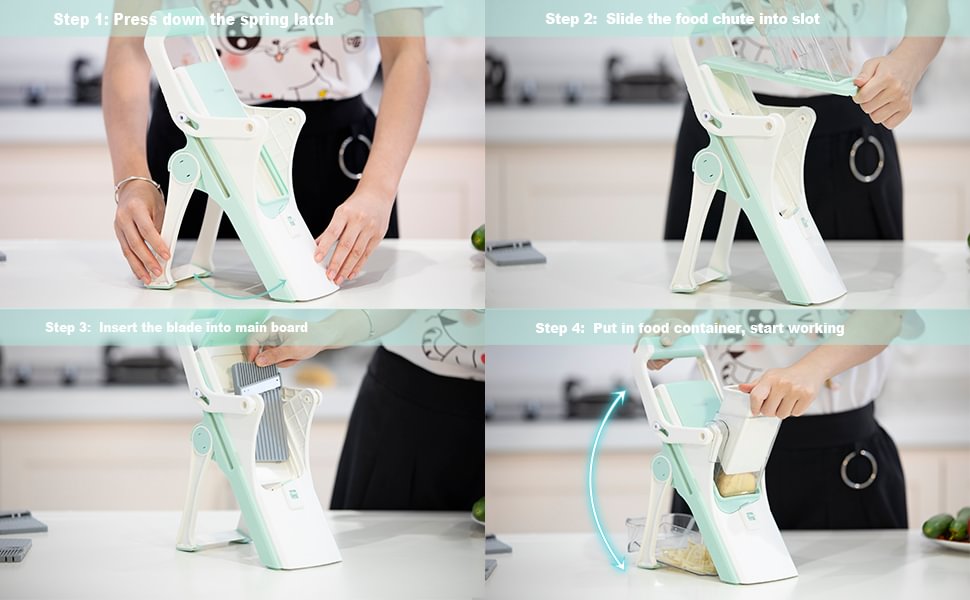 Step 1: Press down the spring latch

Step 2: Slide the food chute into slot

Step 3: Insert the blade into main board

Step 4: Put in food container, start working